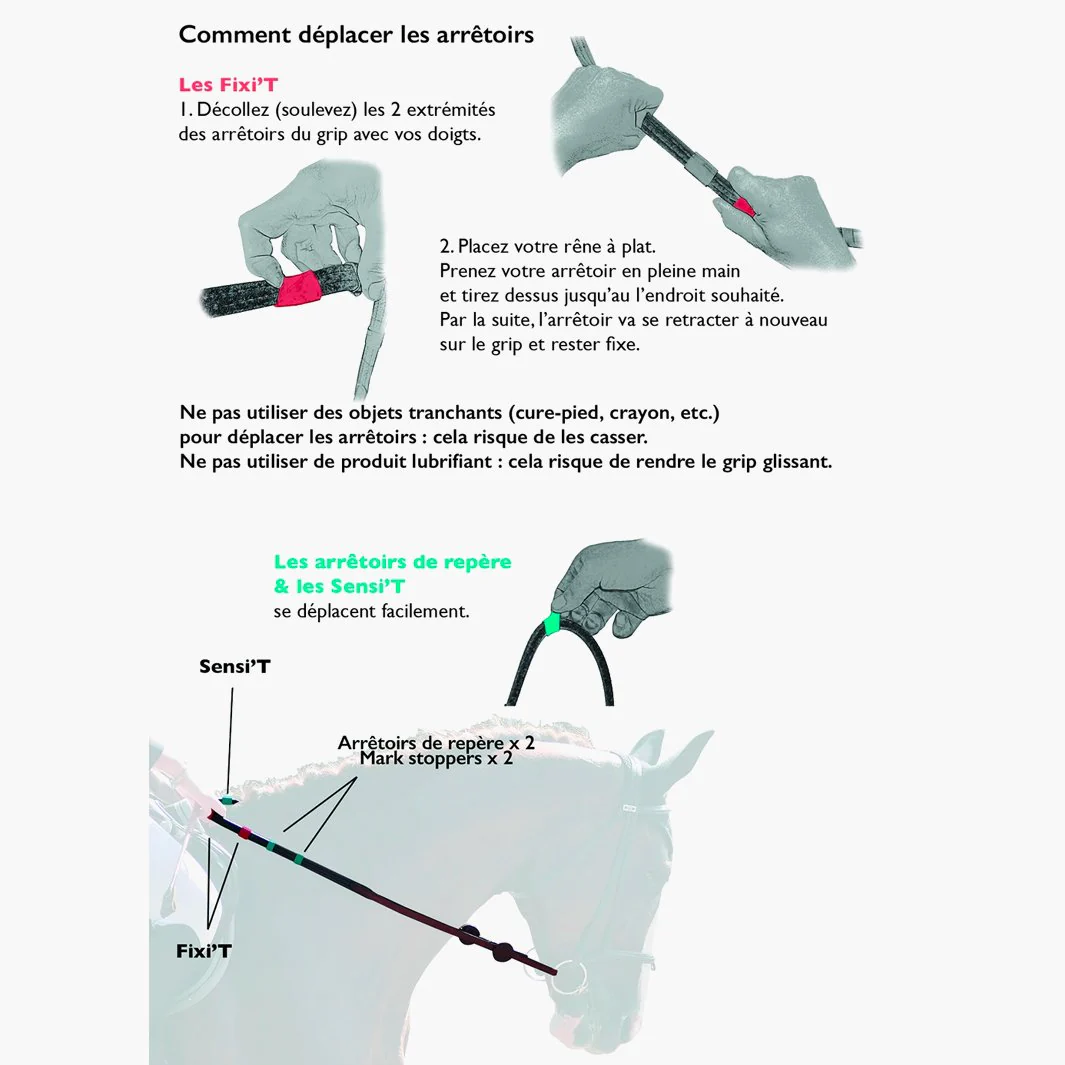 Comment déplacer les arrêtoirs

Les Fixi'T
1. Décollez (soulevez) les 2 extrémités des arrêtoirs du grip avec vos doigts.

2. Placez votre rêne à plat.
Prenez votre arrêtoir en pleine main et tirez dessus jusqu'au l'endroit souhaité.
Par la suite, l'arrêtoir va se retracter à nouveau sur le grip et rester fixe.

Ne pas utiliser des objets tranchants (cure-pied, crayon, etc.) pour déplacer les arrêtoirs : cela risque de les casser.
Ne pas utiliser de produit lubrifiant : cela risque de rendre le grip glissant.

Les arrêtoirs de repère & les Sensi'T
se déplacent facilement.

Sensi'T

Arrêtoirs de repère x 2
Mark stoppers x 2

Fixi'T